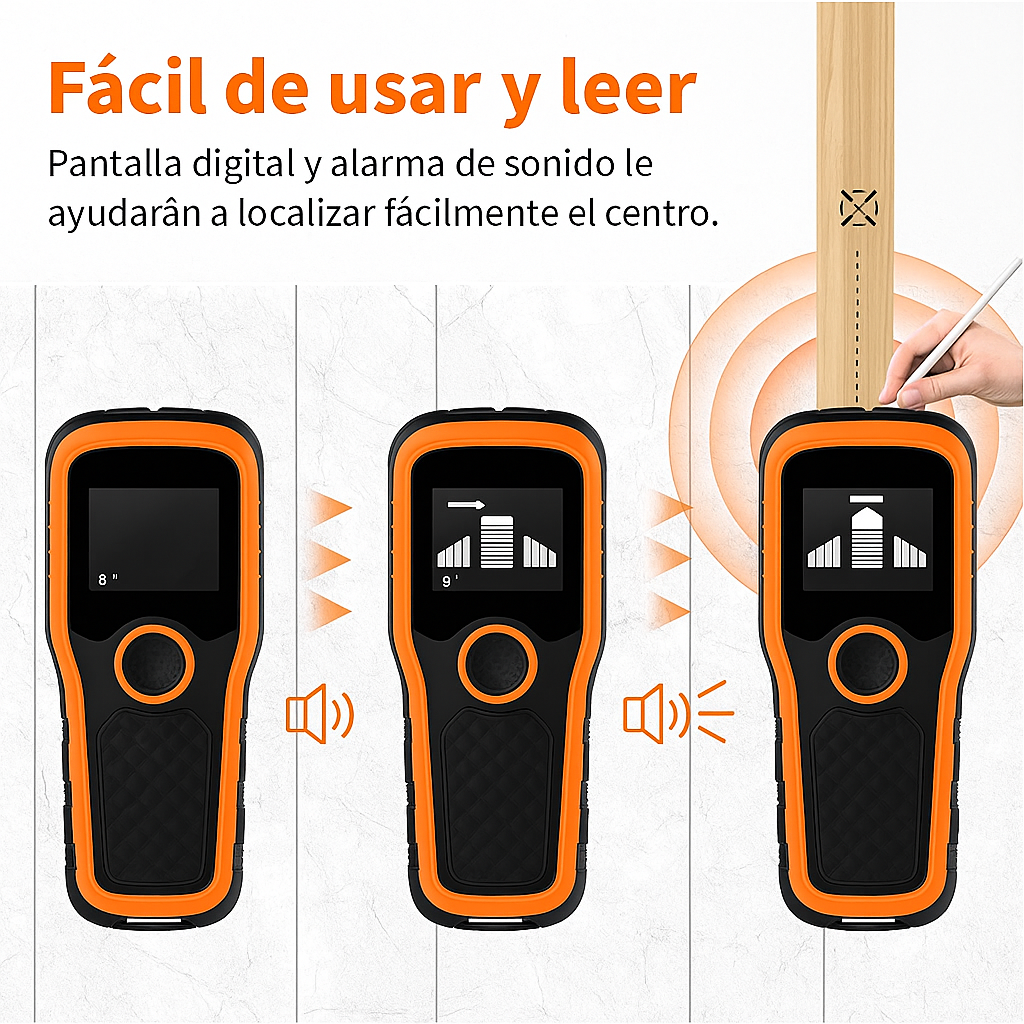 Fácil de usar y leer

Pantalla digital y alarma de sonido le ayudarân a localizar fácilmente el centro.

8 "

9 '