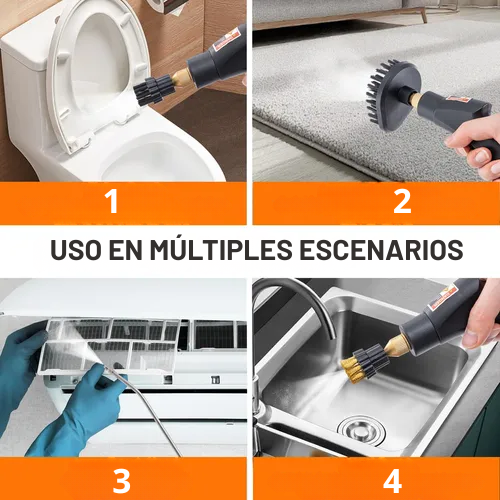 1

2

USO EN MÚLTIPLES ESCENARIOS

3

4